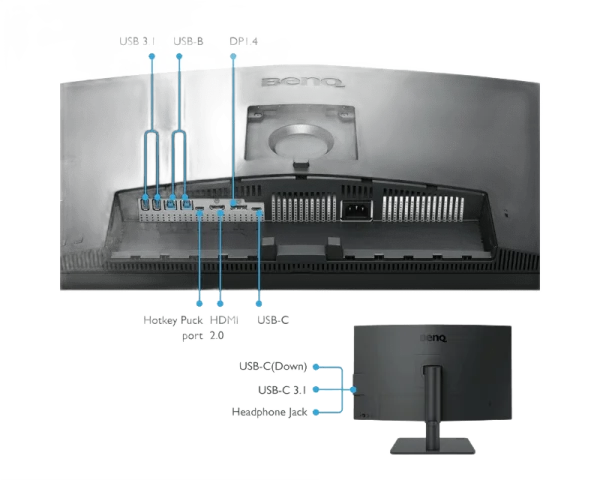 USB 3.1 USB-B DP1.4

BenQ

Hotkey Puck port

HDMI 2.0

USB-C

BenQ

USB-C(Down)

USB-C 3.1

Headphone Jack